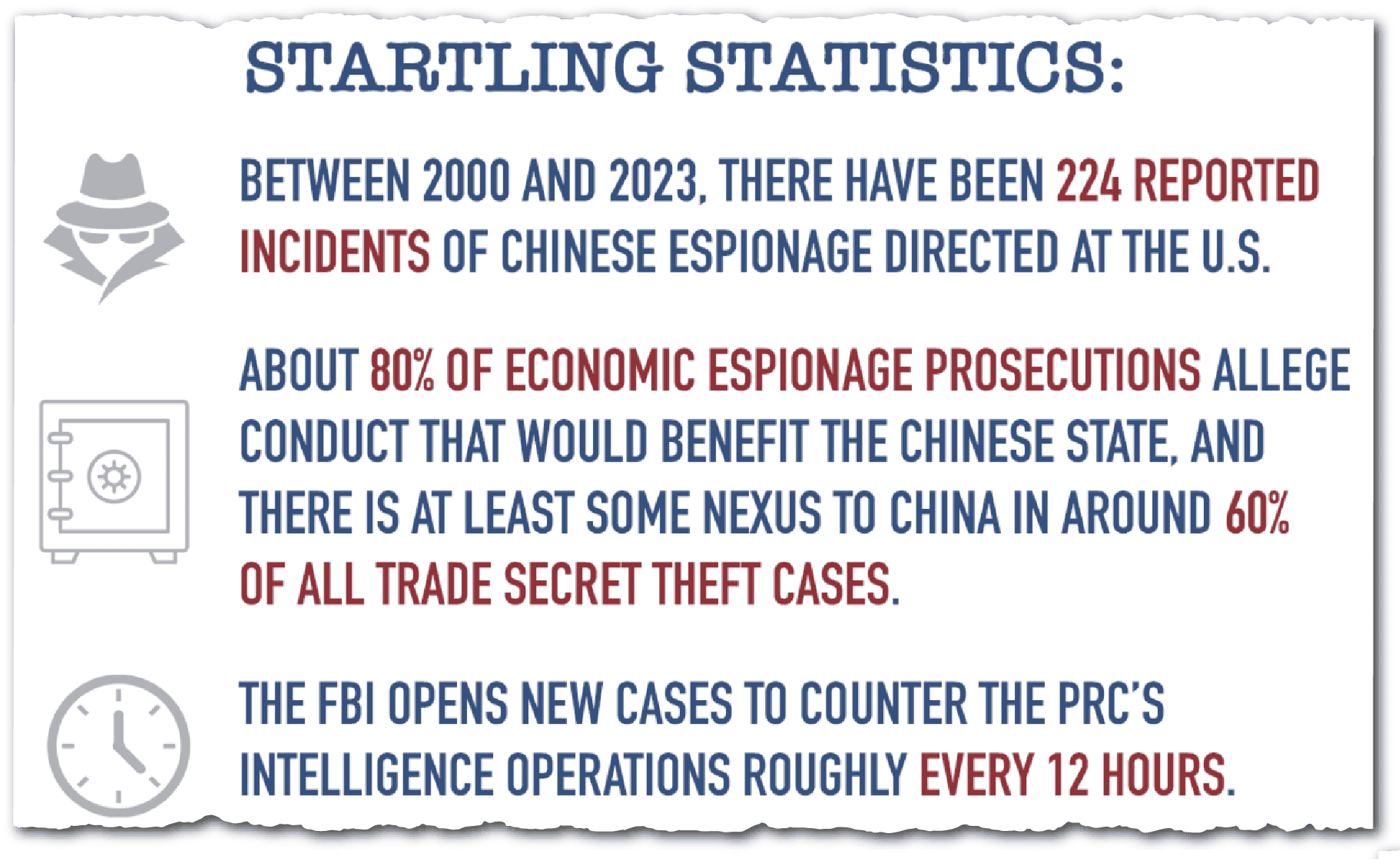 STARTLING STATISTICS:

BETWEEN 2000 AND 2023, THERE HAVE BEEN 224 REPORTED INCIDENTS OF CHINESE ESPIONAGE DIRECTED AT THE U.S.

ABOUT 80% OF ECONOMIC ESPIONAGE PROSECUTIONS ALLEGE CONDUCT THAT WOULD BENEFIT THE CHINESE STATE, AND THERE IS AT LEAST SOME NEXUS TO CHINA IN AROUND 60% OF ALL TRADE SECRET THEFT CASES.

THE FBI OPENS NEW CASES TO COUNTER THE PRC'S INTELLIGENCE OPERATIONS ROUGHLY EVERY 12 HOURS.