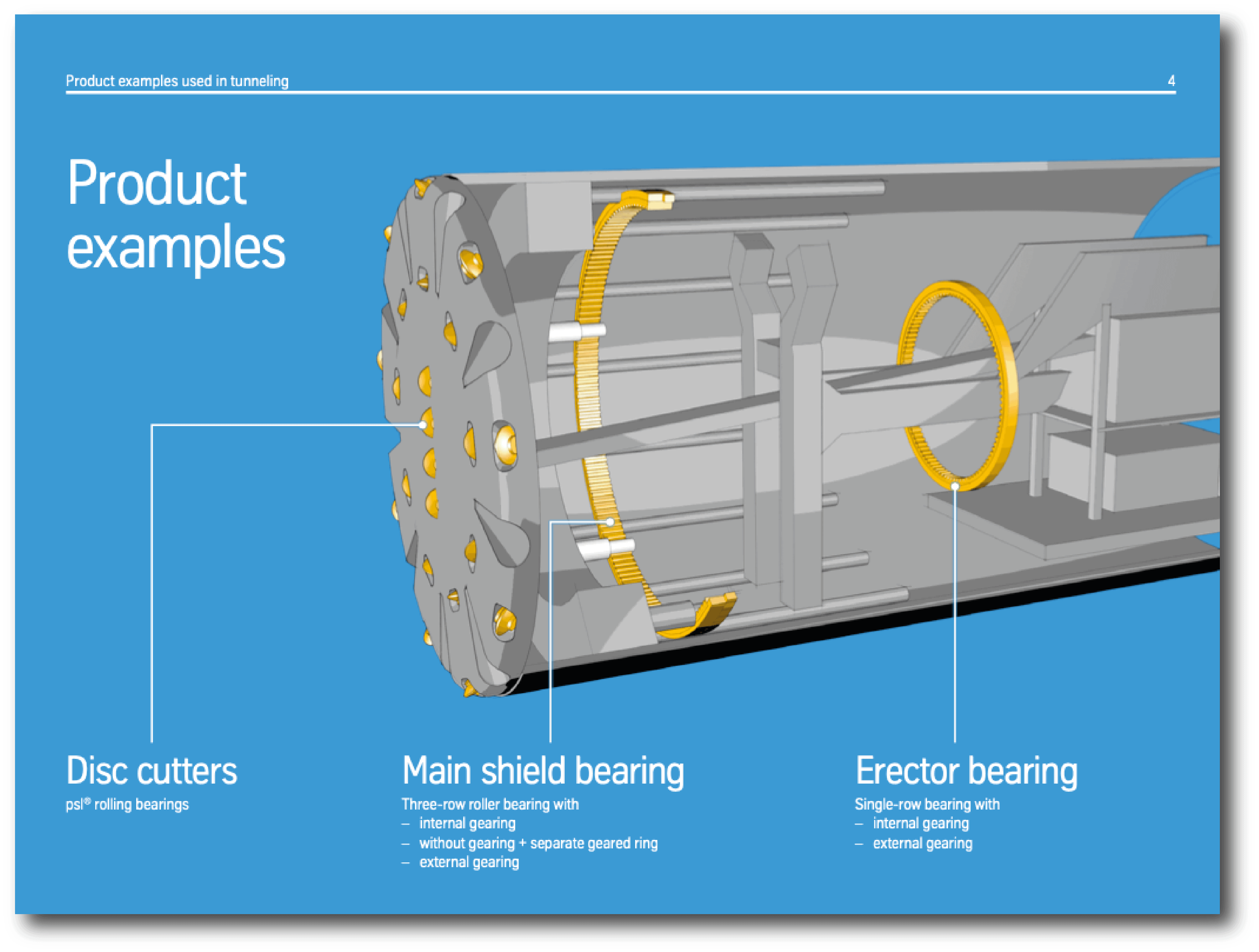 Product examples used in tunneling

4

Product examples

Disc cutters
psl® rolling bearings

Main shield bearing
Three-row roller bearing with
– internal gearing
– without gearing + separate geared ring
– external gearing

Erector bearing
Single-row bearing with
– internal gearing
– external gearing